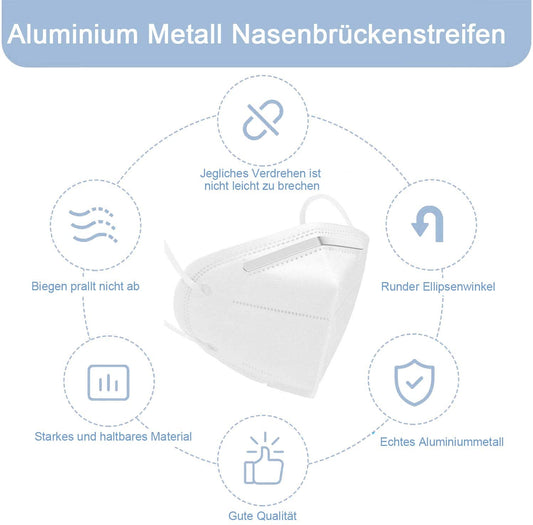 Aluminium Metall Nasenbrückenstreifen

Jegliches Verdrehen ist nicht leicht zu brechen

Biegen prallt nicht ab

Runder Ellipsenwinkel

Starkes und haltbares Material

Echtes Aluminiummetall

Gute Qualität