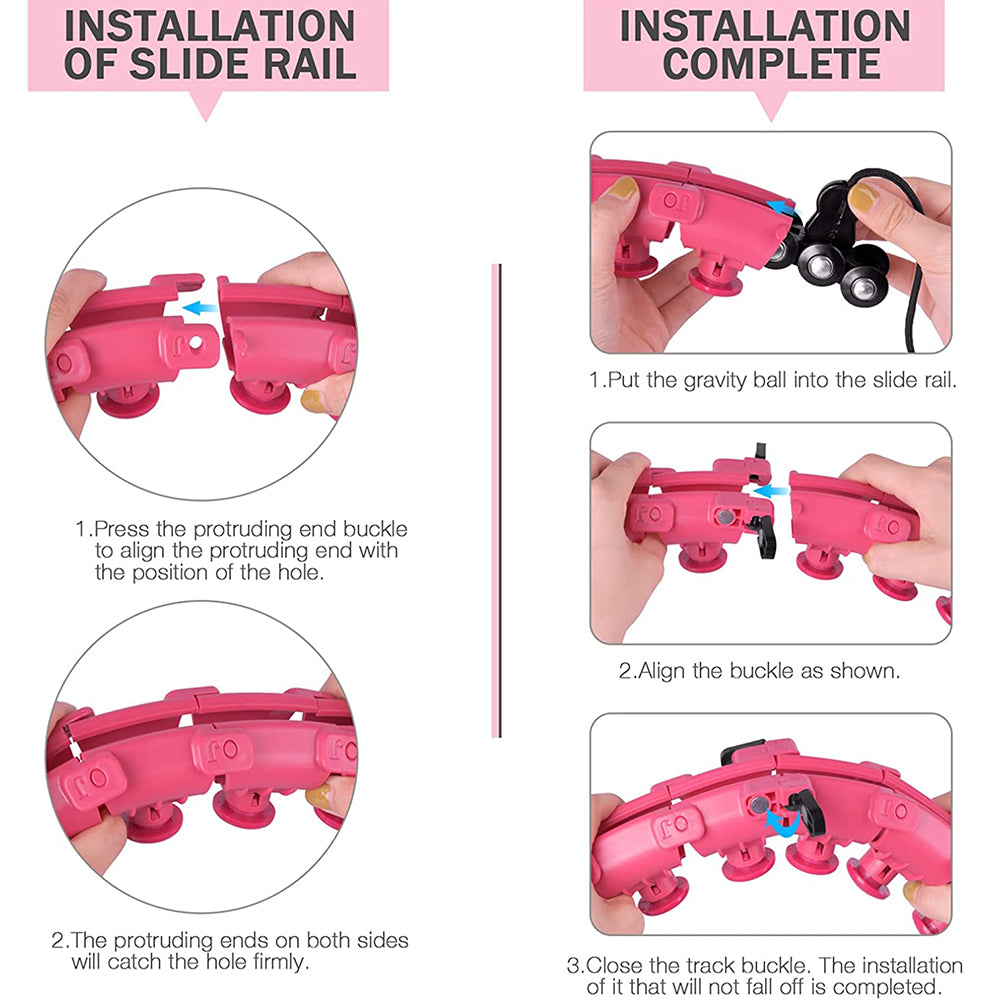 INSTALLATION OF SLIDE RAIL

1.Press the protruding end buckle to align the protruding end with the position of the hole.

2.The protruding ends on both sides will catch the hole firmly.

INSTALLATION COMPLETE

1.Put the gravity ball into the slide rail.

2.Align the buckle as shown.

3.Close the track buckle. The installation of it that will not fall off is completed.