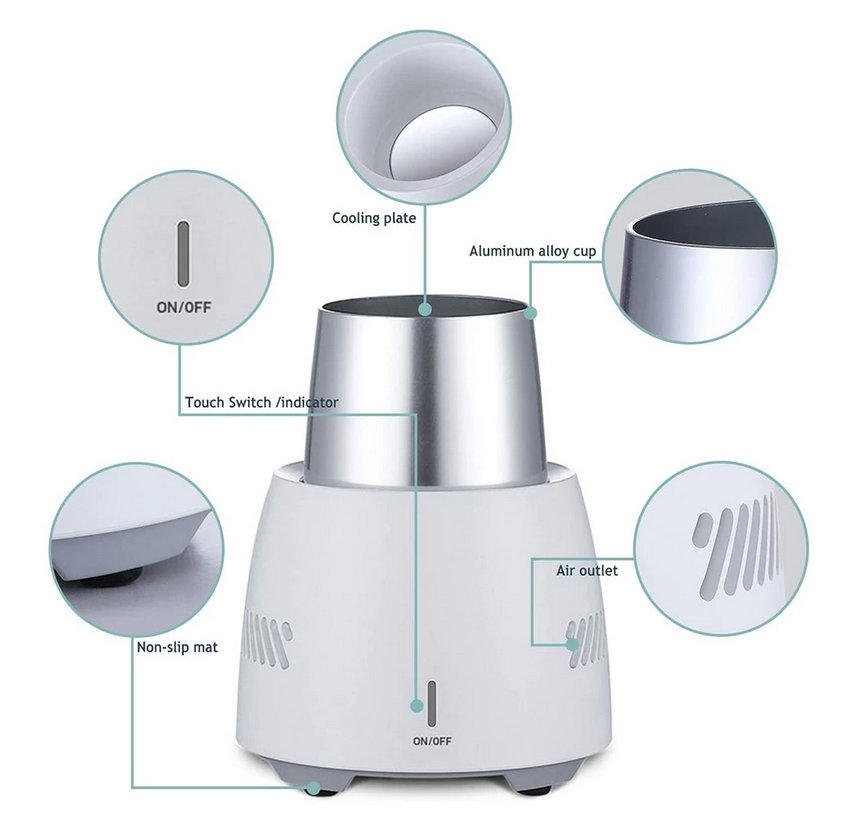 Cooling plate

Aluminum alloy cup

ON/OFF

Touch Switch /indicator

Air outlet

Non-slip mat

ON/OFF