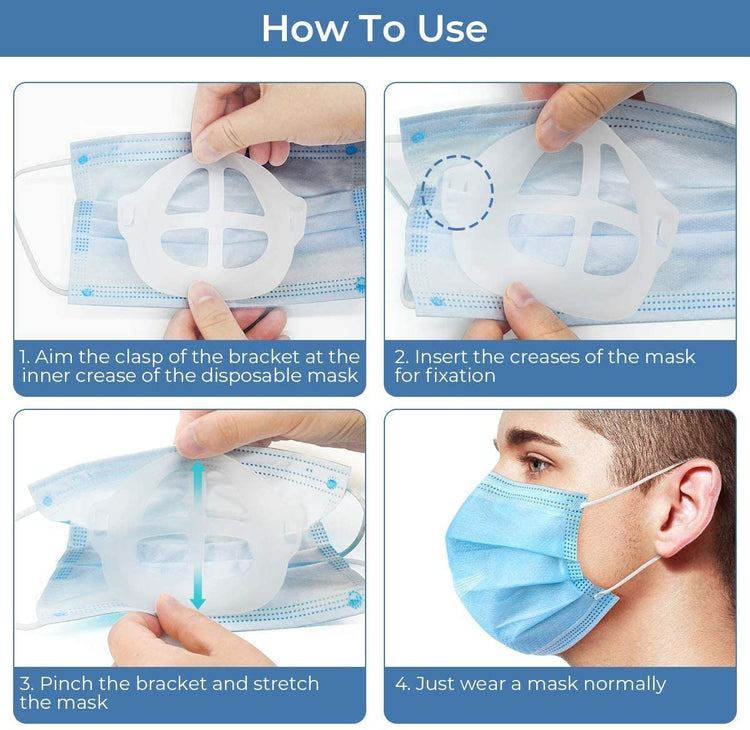 How To Use

1. Aim the clasp of the bracket at the inner crease of the disposable mask

2. Insert the creases of the mask for fixation

3. Pinch the bracket and stretch the mask

4. Just wear a mask normally