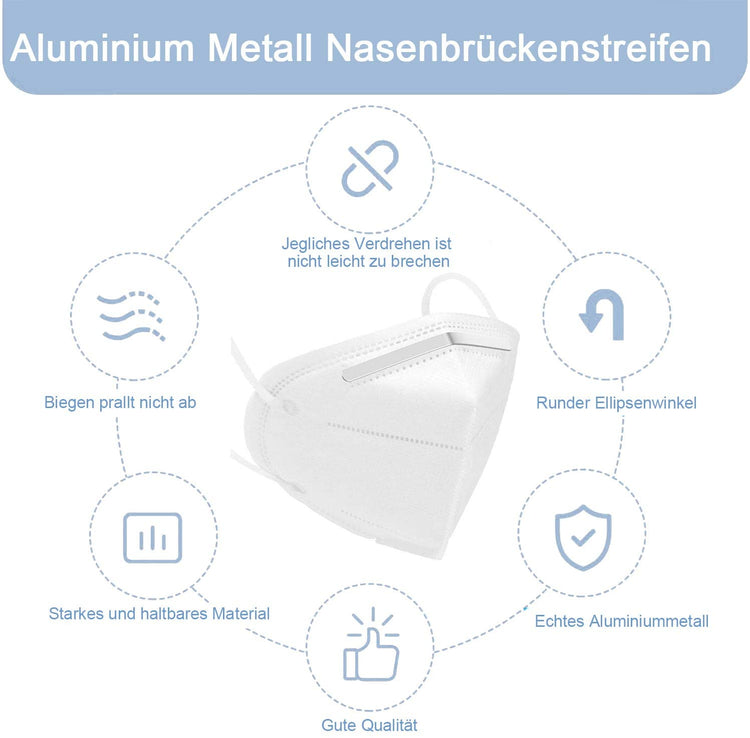 Aluminium Metall Nasenbrückenstreifen

Jegliches Verdrehen ist nicht leicht zu brechen

Biegen prallt nicht ab

Runder Ellipsenwinkel

Starkes und haltbares Material

Echtes Aluminiummetall

Gute Qualität