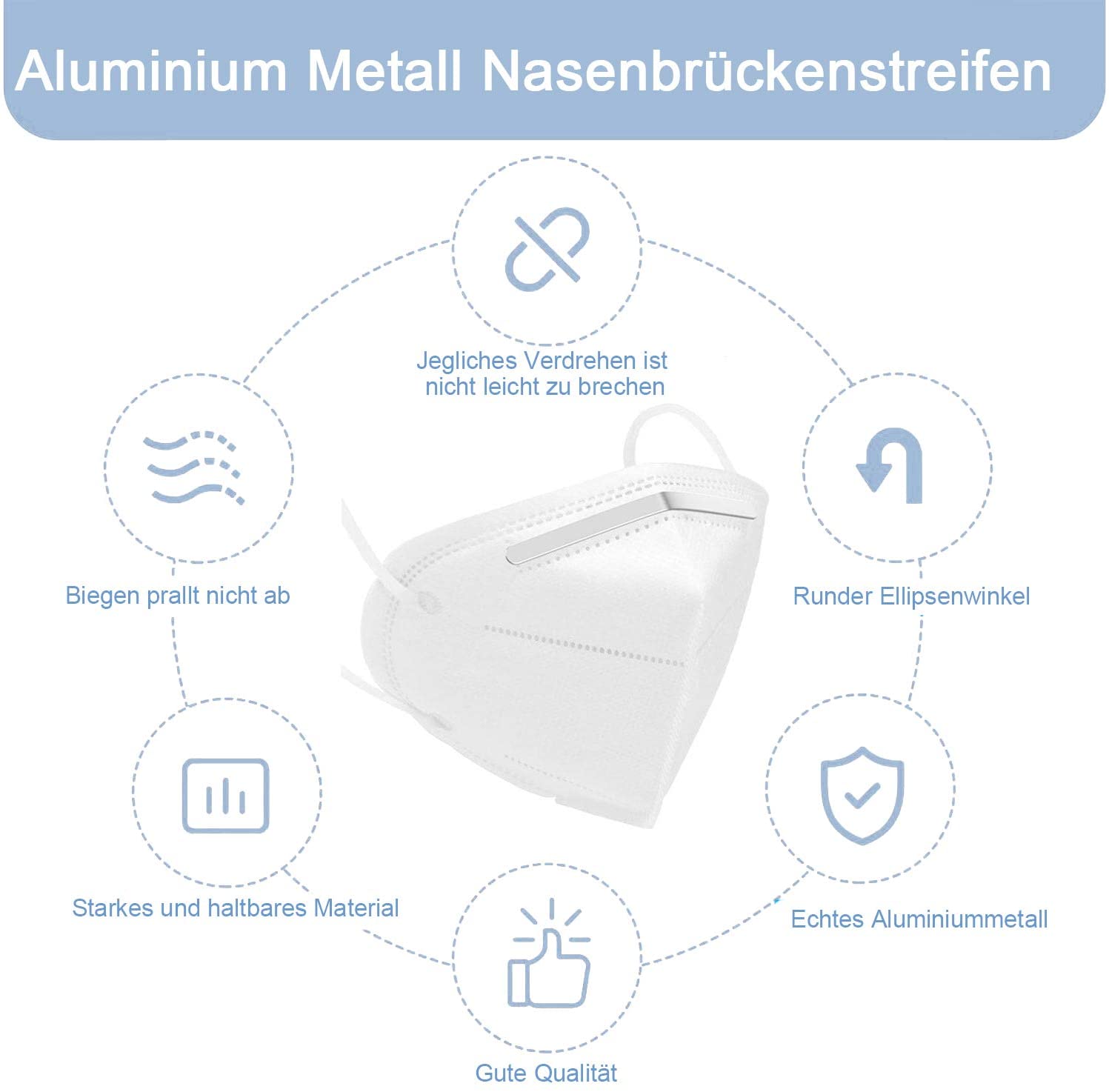 Aluminium Metall Nasenbrückenstreifen

Jegliches Verdrehen ist nicht leicht zu brechen

Biegen prallt nicht ab

Runder Ellipsenwinkel

Starkes und haltbares Material

Echtes Aluminiummetall

Gute Qualität