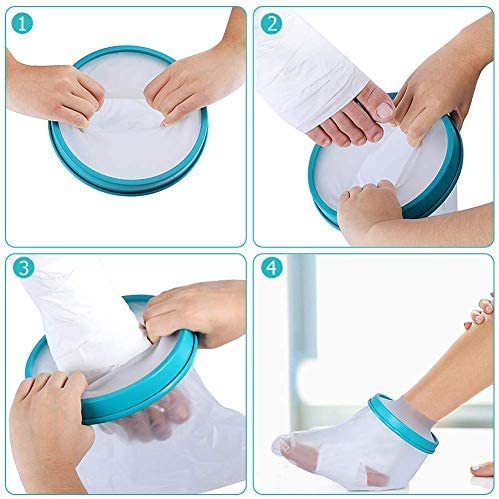 1

2

3

4